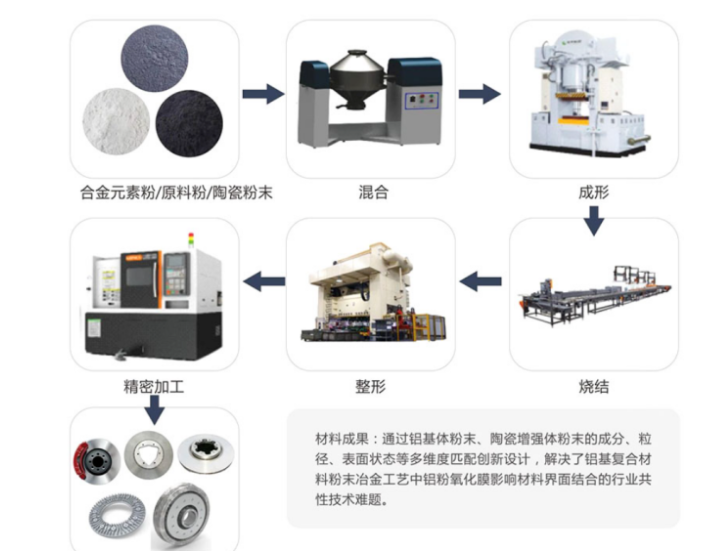 合金元素粉/原料粉/陶瓷粉末

混合

成形

烧结

整形

精密加工

材料成果：通过铝基体粉末、陶瓷增强体粉末的成分、粒径、表面状态等多维度匹配创新设计，解决了铝基复合材料粉末冶金工艺中铝粉氧化膜影响材料界面结合的行业共性技术难题。